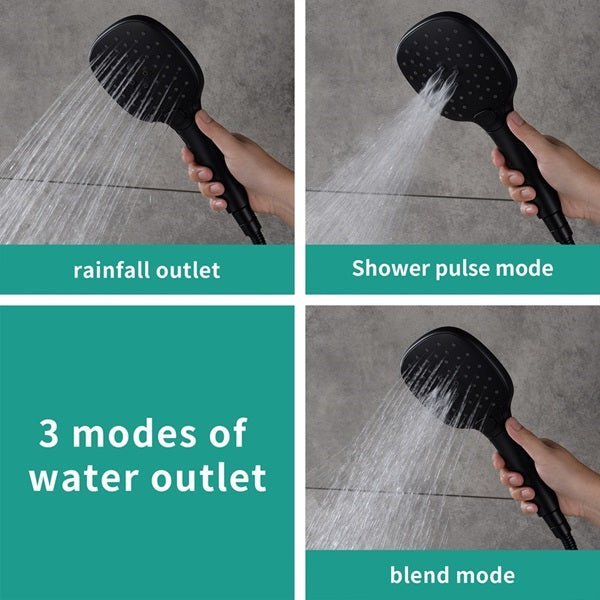 rainfall outlet

Shower pulse mode

3 modes of water outlet

blend mode