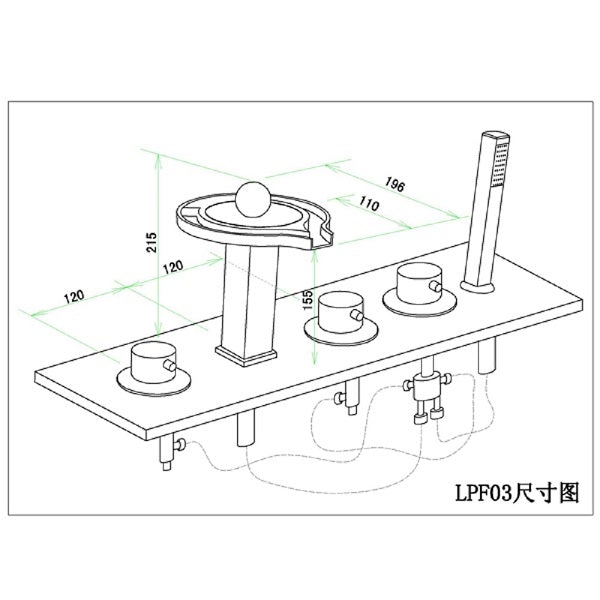 196
110
215
120
120
155
LPF03尺寸图