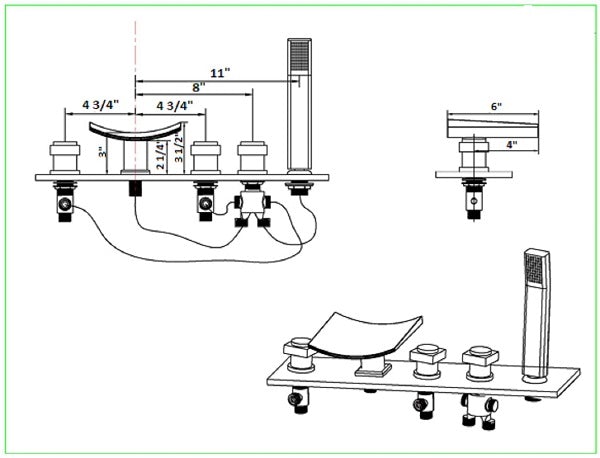 11"
8"
4 3/4"
4 3/4"
3"
2 1/4"
3 1/2"
6"
4"