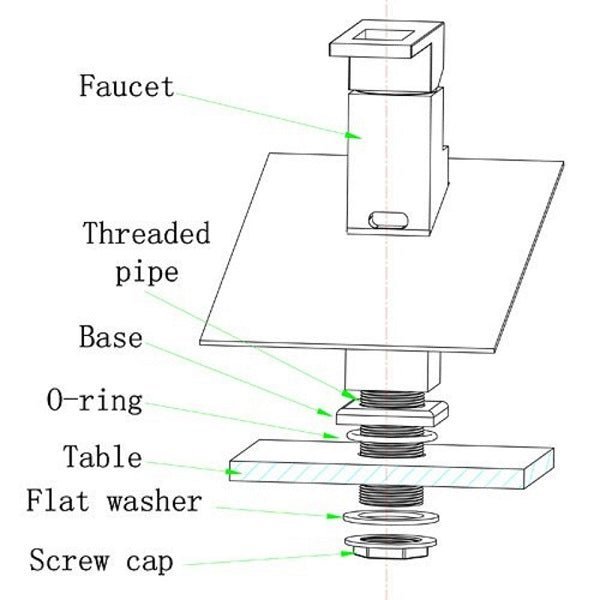 Faucet

Threaded pipe

Base

O-ring

Table

Flat washer

Screw cap