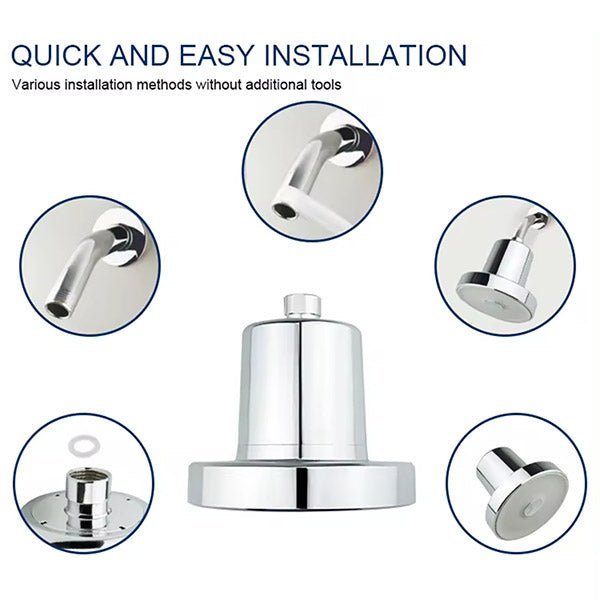 QUICK AND EASY INSTALLATION

Various installation methods without additional tools