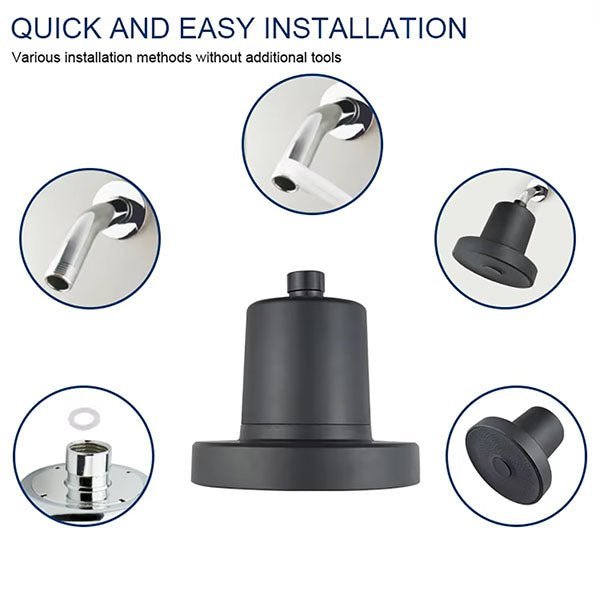 QUICK AND EASY INSTALLATION

Various installation methods without additional tools