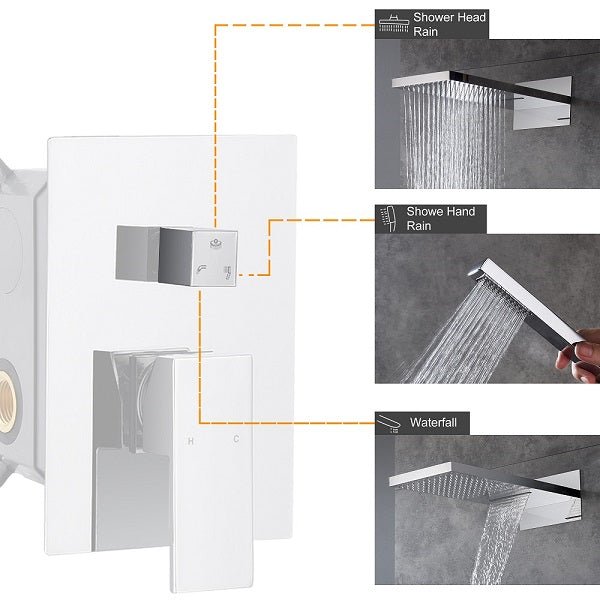 Shower Head Rain

Showe Hand Rain

Waterfall

H

C